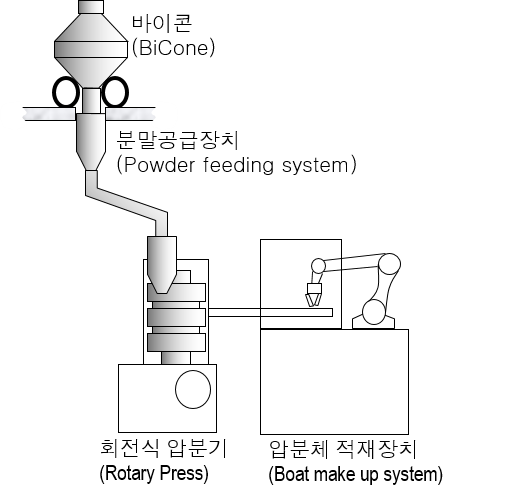 바이콘
(BiCone)

분말공급장치
(Powder feeding system)

회전식 압분기
(Rotary Press)

압분체 적재장치
(Boat make up system)