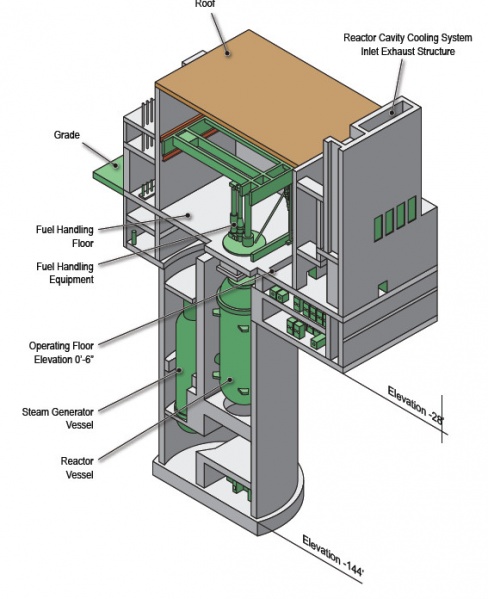 Roof

Reactor Cavity Cooling System Inlet Exhaust Structure

Grade

Fuel Handling Floor

Fuel Handling Equipment

Operating Floor Elevation 0'-6"

Steam Generator Vessel

Reactor Vessel

Elevation -28'

Elevation -144'